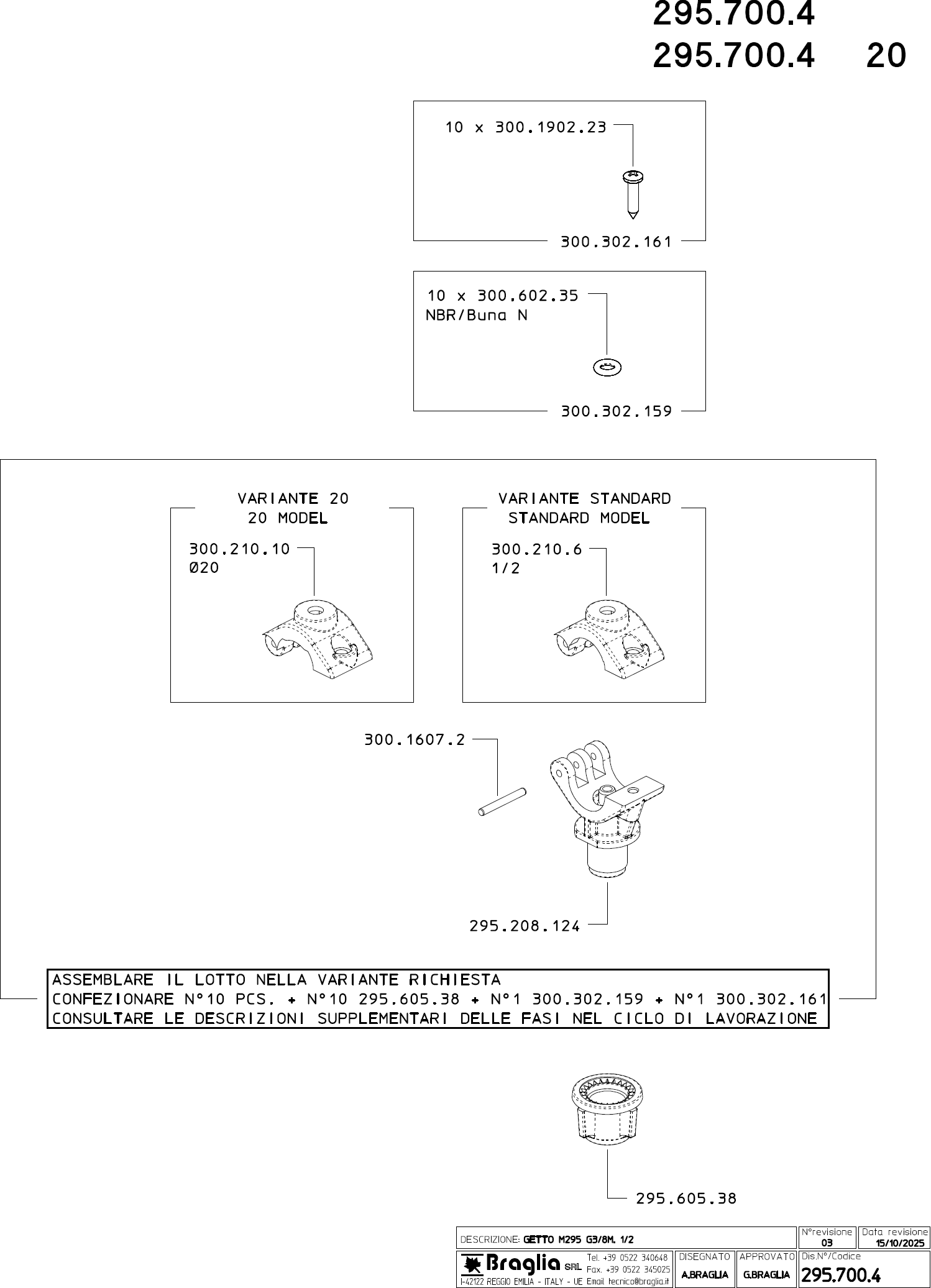 295.700.4
295.700.4 20

10 x 300.1902.23

300.302.161

10 x 300.602.35
NBR/Buna N

300.302.159

VARIANTE 20
20 MODEL

300.210.10
Ø20

VARIANTE STANDARD
STANDARD MODEL

300.210.6
1/2

300.1607.2

295.208.124

ASSEMBLARE IL LOTTO NELLA VARIANTE RICHIESTA
CONFEZIONARE N°10 PCS. + N°10 295.605.38 + N°1 300.302.159 + N°1 300.302.161
CONSULTARE LE DESCRIZIONI SUPPLEMENTARI DELLE FASI NEL CICLO DI LAVORAZIONE

295.605.38

DESCRIZIONE: GETTO M295 G3/8M. 1/2
N°revisione 03
Data revisione 15/10/2025
Braglia SRL
Tel. +39 0522 340648
Fax. +39 0522 345025
I-42122 REGGIO EMILIA - ITALY - UE Email tecnico@braglia.it
DISEGNATO A.BRAGLIA
APPROVATO G.BRAGLIA
Dis.N°/Codice 295.700.4